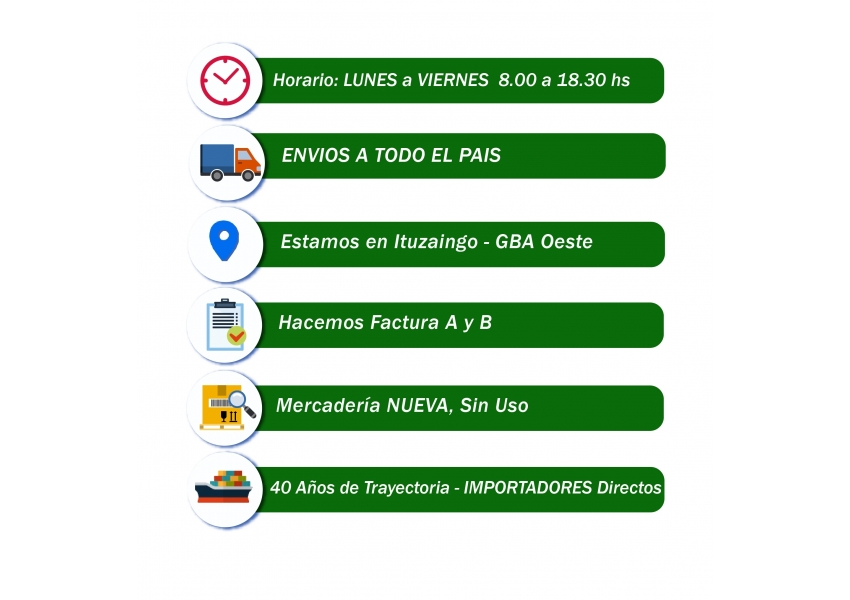 Horario: LUNES a VIERNES 8.00 a 18.30 hs

ENVIOS A TODO EL PAIS

Estamos en Ituzaingo - GBA Oeste

Hacemos Factura A y B

Mercadería NUEVA, Sin Uso

40 Años de Trayectoria - IMPORTADORES Directos